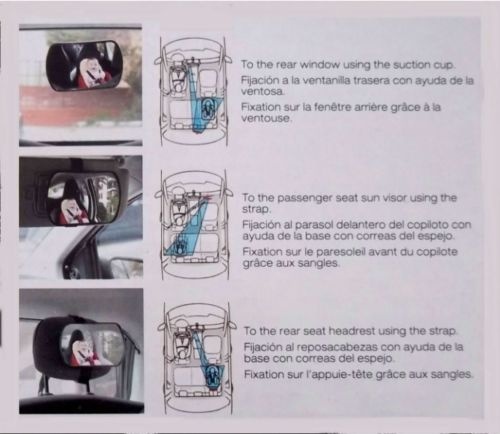 To the rear window using the suction cup.

Fijación a la ventanilla trasera con ayuda de la ventosa.

Fixation sur la fenêtre arrière grâce à la ventouse.

To the passenger seat sun visor using the strap.

Fijación al parasol delantero del copiloto con ayuda de la base con correas del espejo.

Fixation sur le paresoleil avant du copilote grâce aux sangles.

To the rear seat headrest using the strap.

Fijación al reposacabezas con ayuda de la base con correas del espejo.

Fixation sur l'appuie-tête grâce aux sangles.